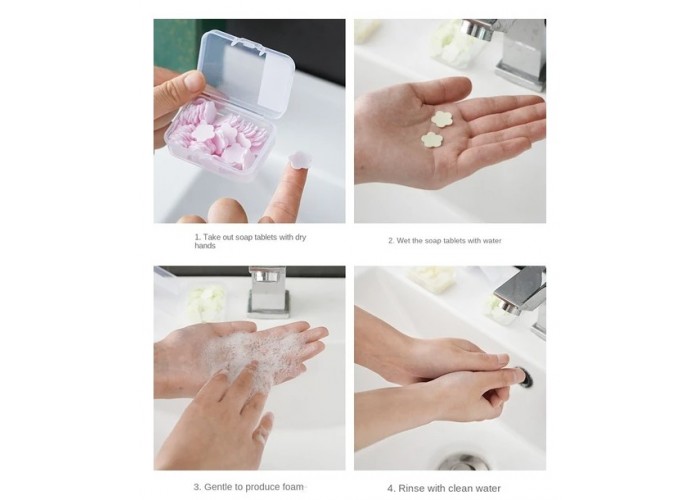 1. Take out soap tablets with dry hands

2. Wet the soap tablets with water

3. Gentle to produce foam

4. Rinse with clean water